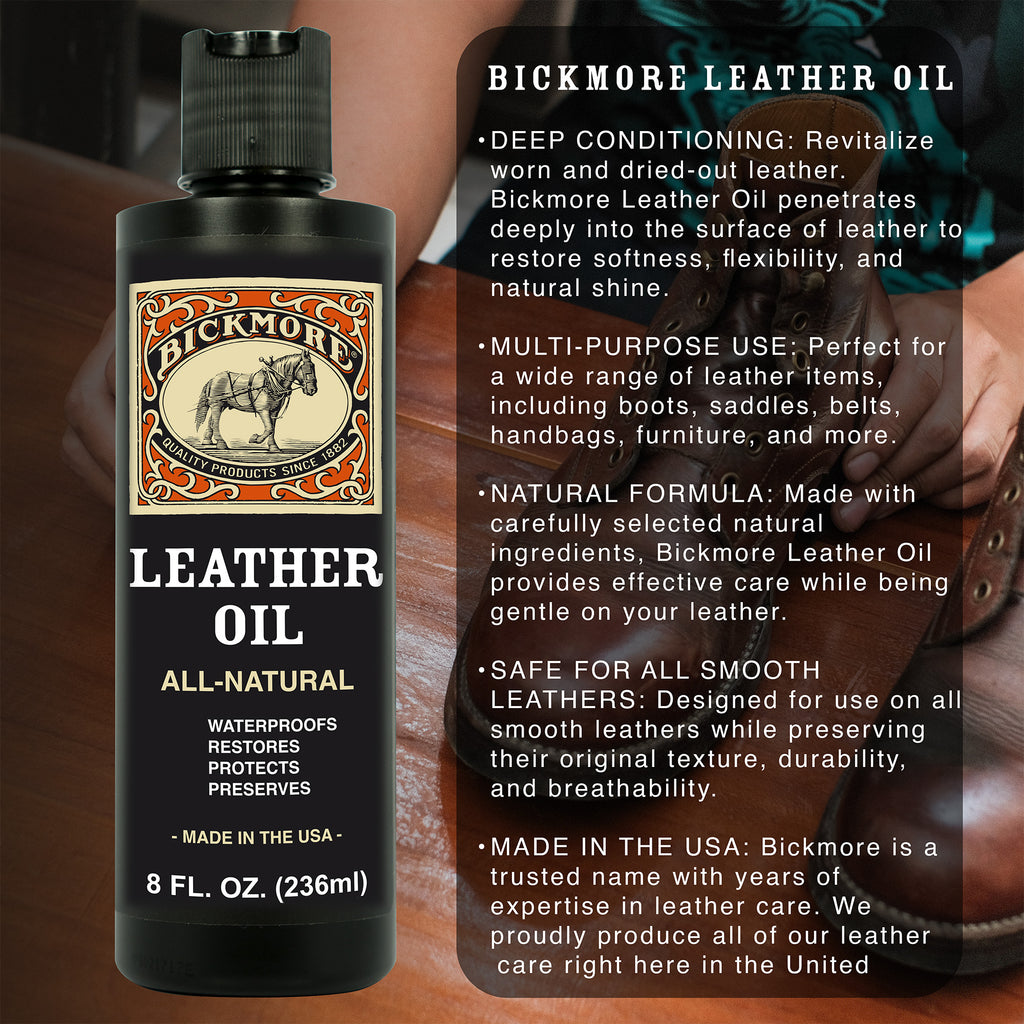 BICKMORE

QUALITY PRODUCTS SINCE 1882

LEATHER OIL

ALL-NATURAL

WATERPROOFS
RESTORES
PROTECTS
PRESERVES

- MADE IN THE USA -

8 FL. OZ. (236ml)

BICKMORE LEATHER OIL

•DEEP CONDITIONING: Revitalize worn and dried-out leather. Bickmore Leather Oil penetrates deeply into the surface of leather to restore softness, flexibility, and natural shine.

•MULTI-PURPOSE USE: Perfect for a wide range of leather items, including boots, saddles, belts, handbags, furniture, and more.

•NATURAL FORMULA: Made with carefully selected natural ingredients, Bickmore Leather Oil provides effective care while being gentle on your leather.

•SAFE FOR ALL SMOOTH LEATHERS: Designed for use on all smooth leathers while preserving their original texture, durability, and breathability.

•MADE IN THE USA: Bickmore is a trusted name with years of expertise in leather care. We proudly produce all of our leather care right here in the United