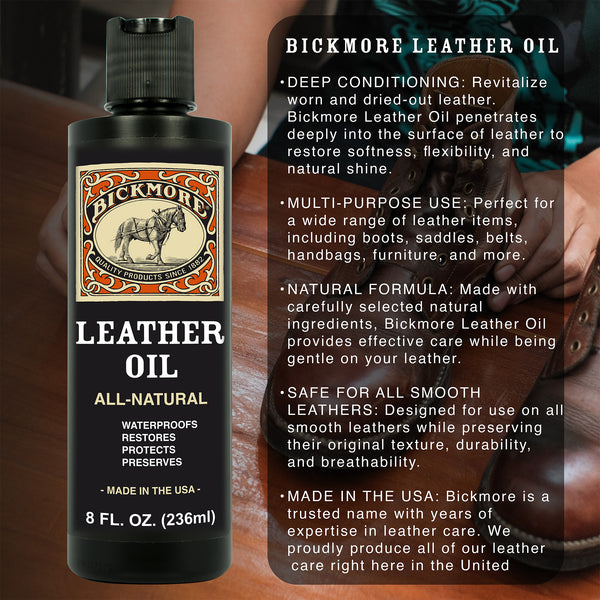 BICKMORE

QUALITY PRODUCTS SINCE 1882

LEATHER OIL

ALL-NATURAL

WATERPROOFS
RESTORES
PROTECTS
PRESERVES

- MADE IN THE USA -

8 FL. OZ. (236ml)

BICKMORE LEATHER OIL

•DEEP CONDITIONING: Revitalize worn and dried-out leather. Bickmore Leather Oil penetrates deeply into the surface of leather to restore softness, flexibility, and natural shine.

•MULTI-PURPOSE USE: Perfect for a wide range of leather items, including boots, saddles, belts, handbags, furniture, and more.

•NATURAL FORMULA: Made with carefully selected natural ingredients, Bickmore Leather Oil provides effective care while being gentle on your leather.

•SAFE FOR ALL SMOOTH LEATHERS: Designed for use on all smooth leathers while preserving their original texture, durability, and breathability.

•MADE IN THE USA: Bickmore is a trusted name with years of expertise in leather care. We proudly produce all of our leather care right here in the United